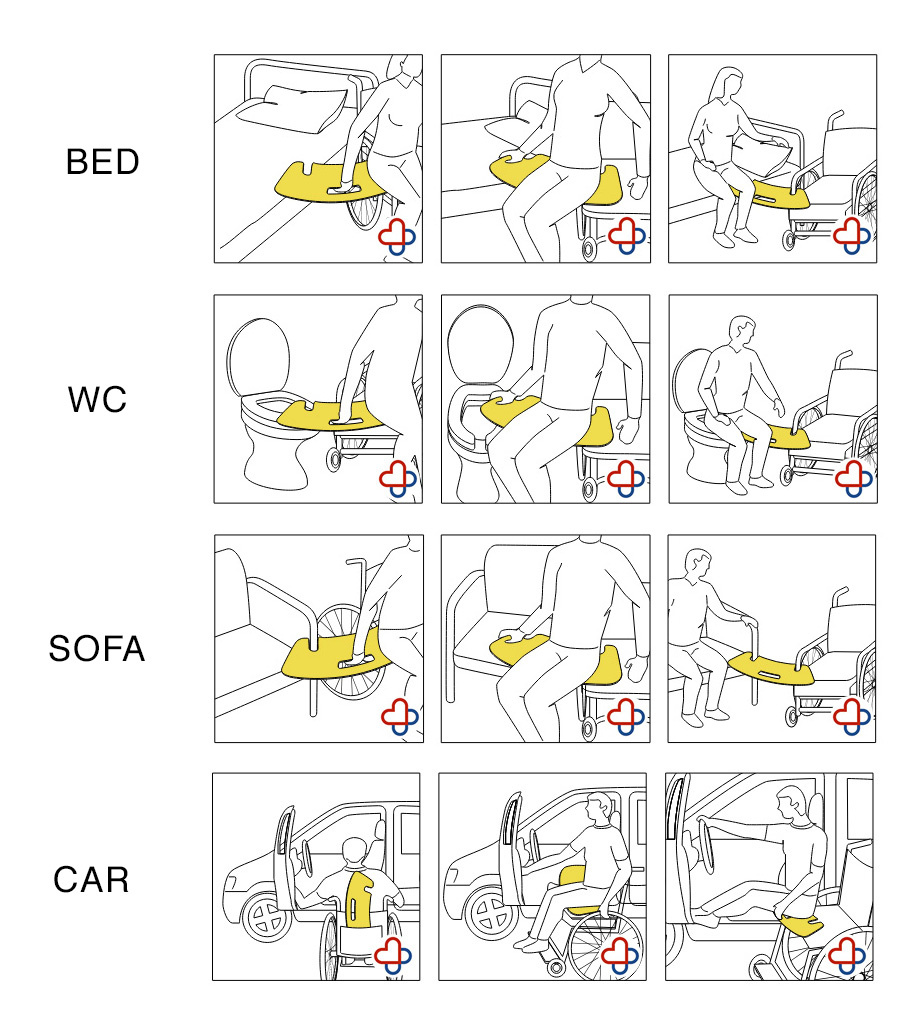 BED

WC

SOFA

CAR